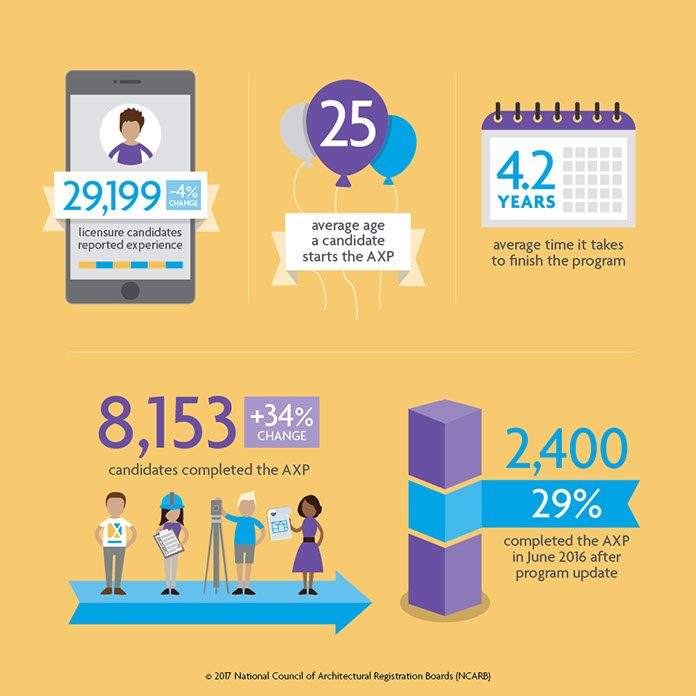 29,199 -4% CHANGE

licensure candidates reported experience

25

average age a candidate starts the AXP

4.2 YEARS

average time it takes to finish the program

8,153 +34% CHANGE

candidates completed the AXP

2,400

29%

completed the AXP in June 2016 after program update

© 2017 National Council of Architectural Registration Boards (NCARB)