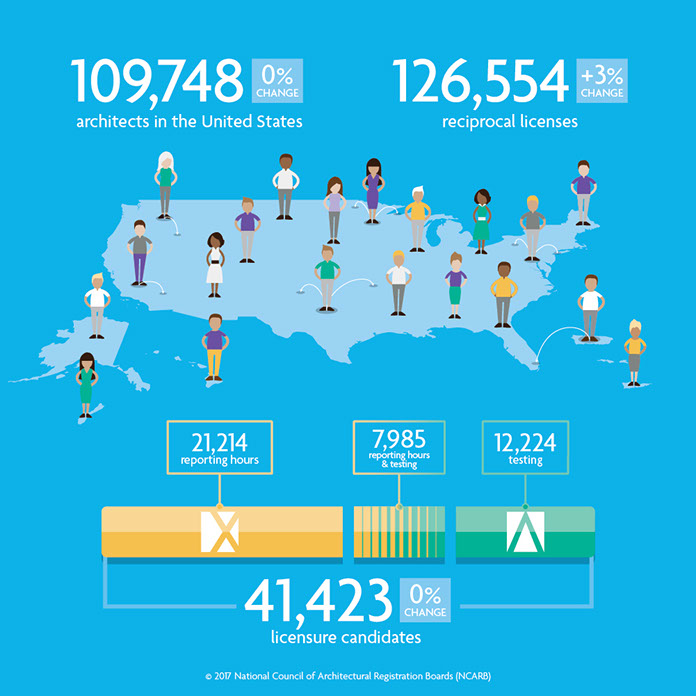 109,748 0% CHANGE
architects in the United States

126,554 +3% CHANGE
reciprocal licenses

21,214
reporting hours

7,985
reporting hours & testing

12,224
testing

41,423 0% CHANGE
licensure candidates

© 2017 National Council of Architectural Registration Boards (NCARB)