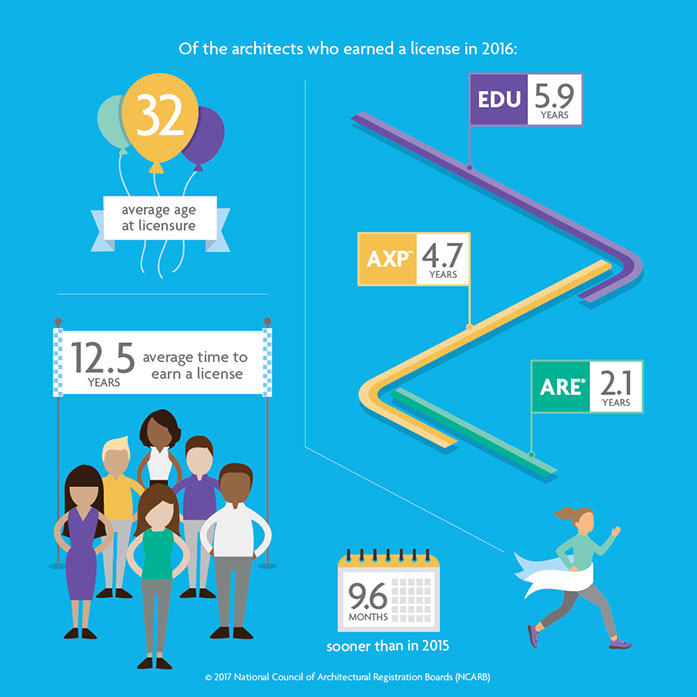 Of the architects who earned a license in 2016:

32

average age at licensure

12.5 YEARS average time to earn a license

EDU 5.9 YEARS

AXP™ 4.7 YEARS

ARE® 2.1 YEARS

9.6 MONTHS

sooner than in 2015

© 2017 National Council of Architectural Registration Boards (NCARB)