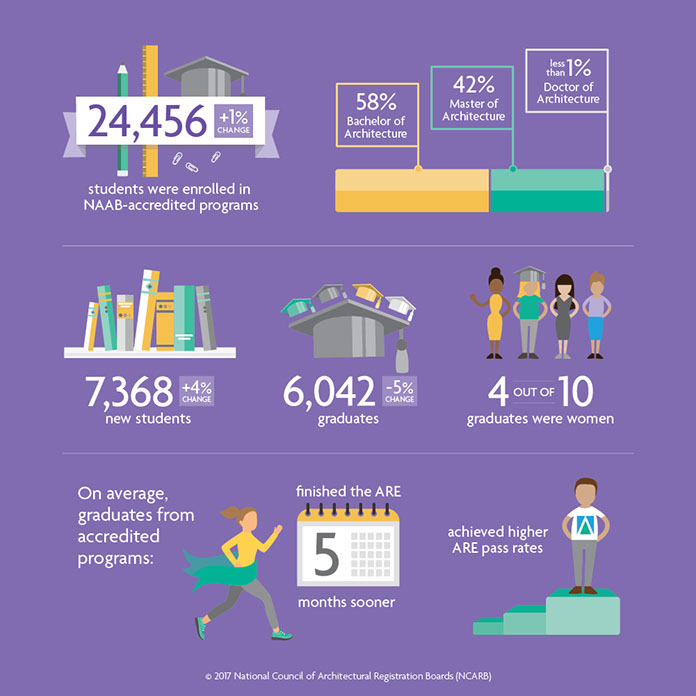 24,456 +1% CHANGE

students were enrolled in NAAB-accredited programs

58% Bachelor of Architecture

42% Master of Architecture

less than 1% Doctor of Architecture

7,368 +4% CHANGE
new students

6,042 -5% CHANGE
graduates

4 OUT OF 10
graduates were women

On average, graduates from accredited programs:

finished the ARE

5

months sooner

achieved higher ARE pass rates

© 2017 National Council of Architectural Registration Boards (NCARB)