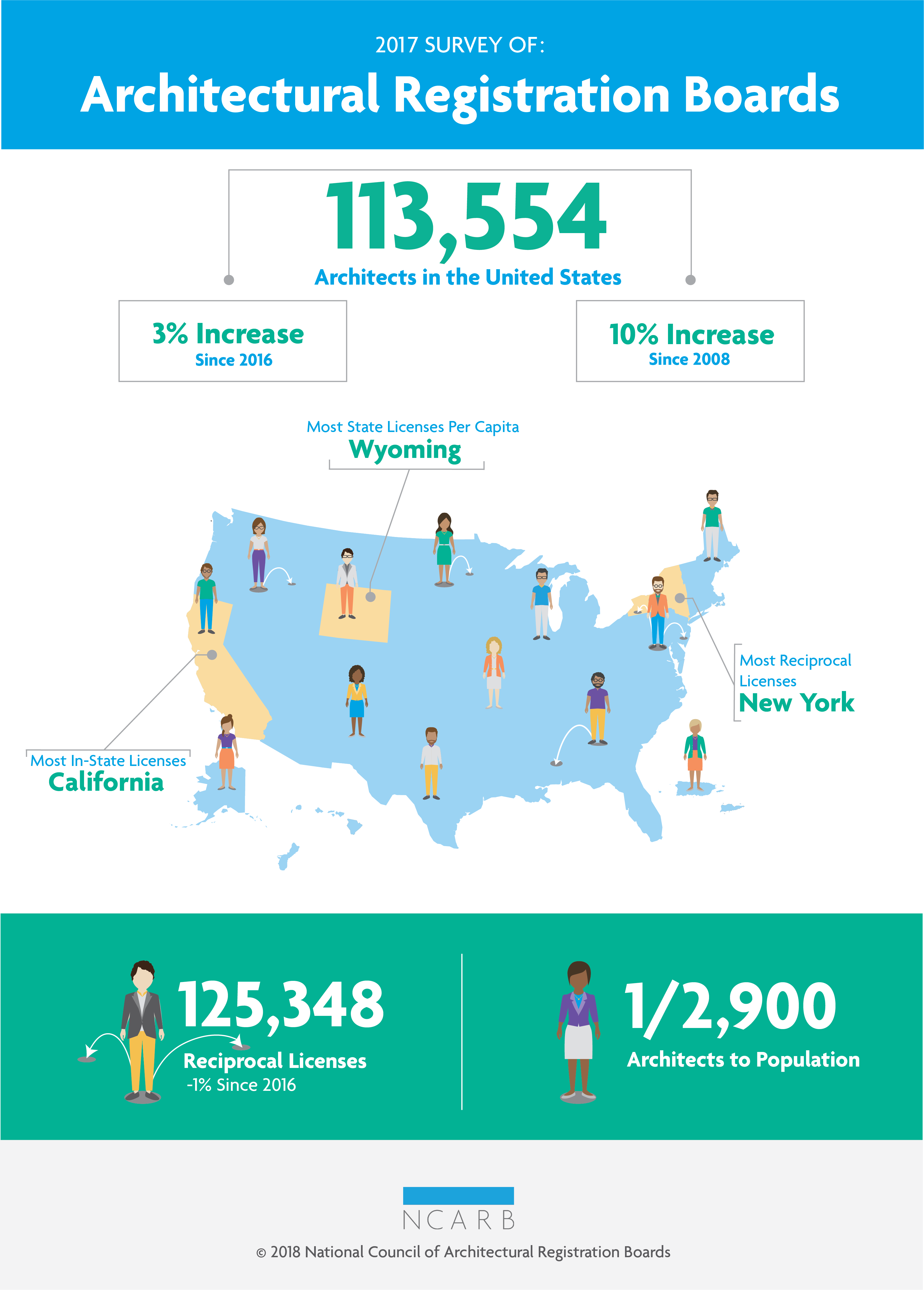 2017 SURVEY OF:
Architectural Registration Boards

113,554
Architects in the United States

3% Increase
Since 2016

10% Increase
Since 2008

Most State Licenses Per Capita
Wyoming

Most Reciprocal Licenses
New York

Most In-State Licenses
California

125,348
Reciprocal Licenses
-1% Since 2016

1/2,900
Architects to Population

NCARB
© 2018 National Council of Architectural Registration Boards