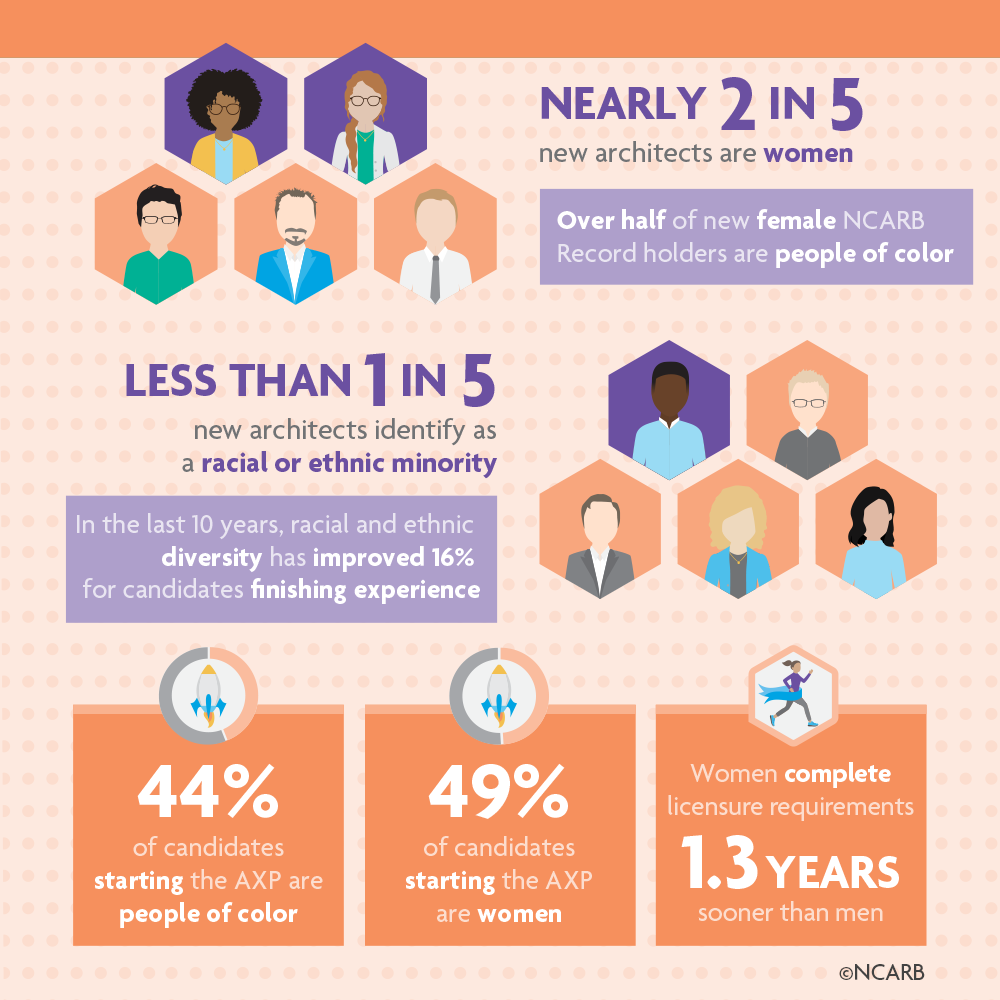 NEARLY 2 IN 5
new architects are women

Over half of new female NCARB Record holders are people of color

LESS THAN 1 IN 5
new architects identify as a racial or ethnic minority

In the last 10 years, racial and ethnic diversity has improved 16% for candidates finishing experience

44%
of candidates starting the AXP are people of color

49%
of candidates starting the AXP are women

Women complete licensure requirements
1.3 YEARS
sooner than men

©NCARB