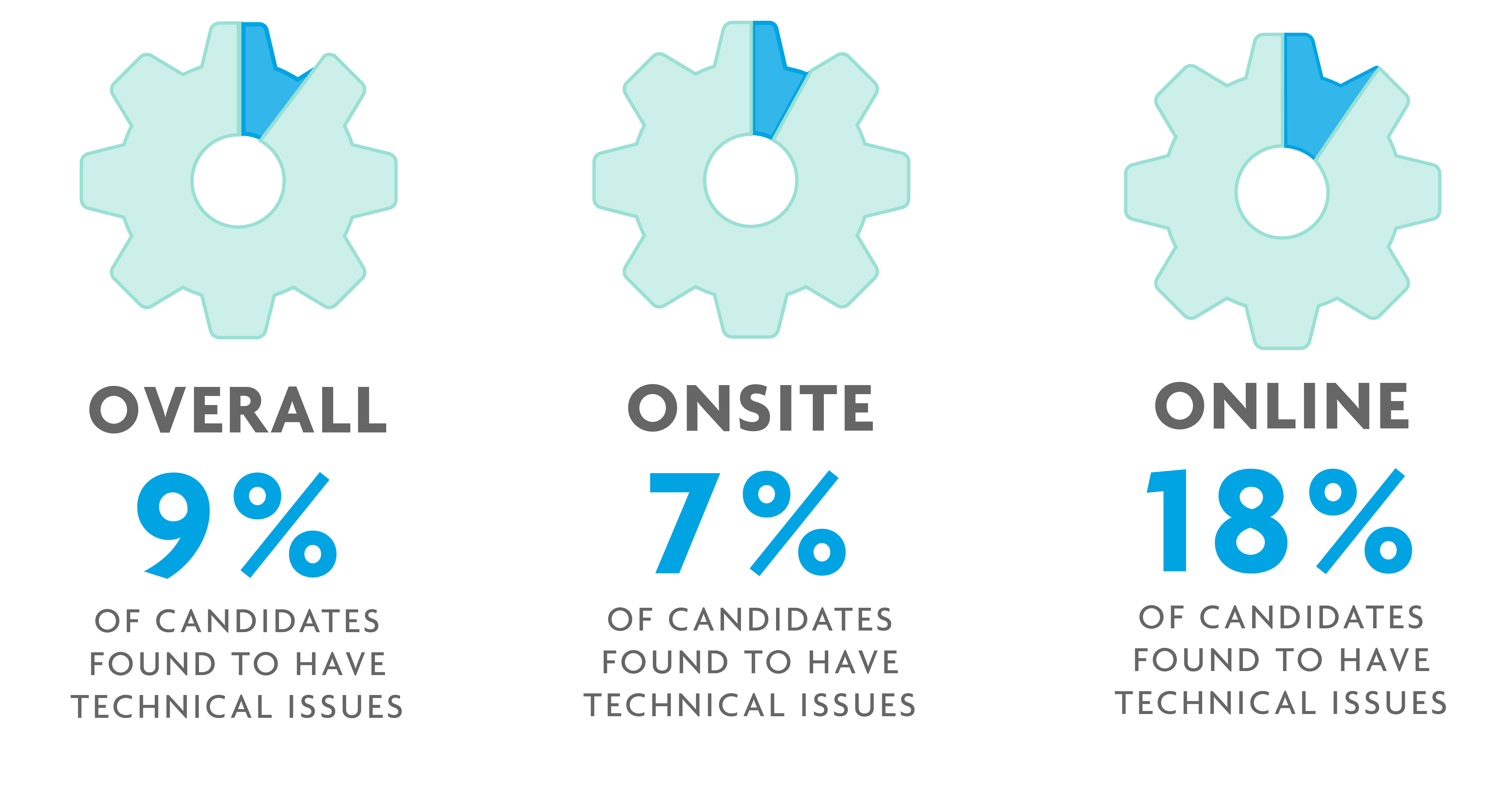 OVERALL

9%

OF CANDIDATES FOUND TO HAVE TECHNICAL ISSUES

ONSITE

7%

OF CANDIDATES FOUND TO HAVE TECHNICAL ISSUES

ONLINE

18%

OF CANDIDATES FOUND TO HAVE TECHNICAL ISSUES