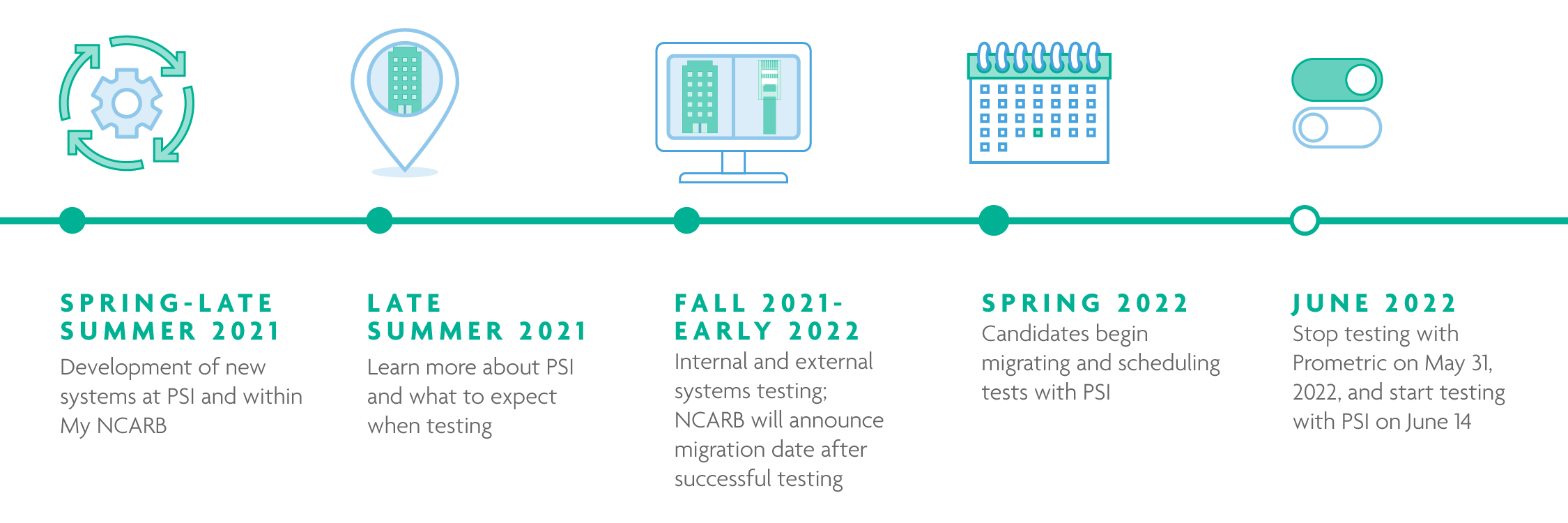 SPRING-LATE SUMMER 2021
Development of new systems at PSI and within My NCARB

LATE SUMMER 2021
Learn more about PSI and what to expect when testing

FALL 2021-EARLY 2022
Internal and external systems testing; NCARB will announce migration date after successful testing

SPRING 2022
Candidates begin migrating and scheduling tests with PSI

JUNE 2022
Stop testing with Prometric on May 31, 2022, and start testing with PSI on June 14