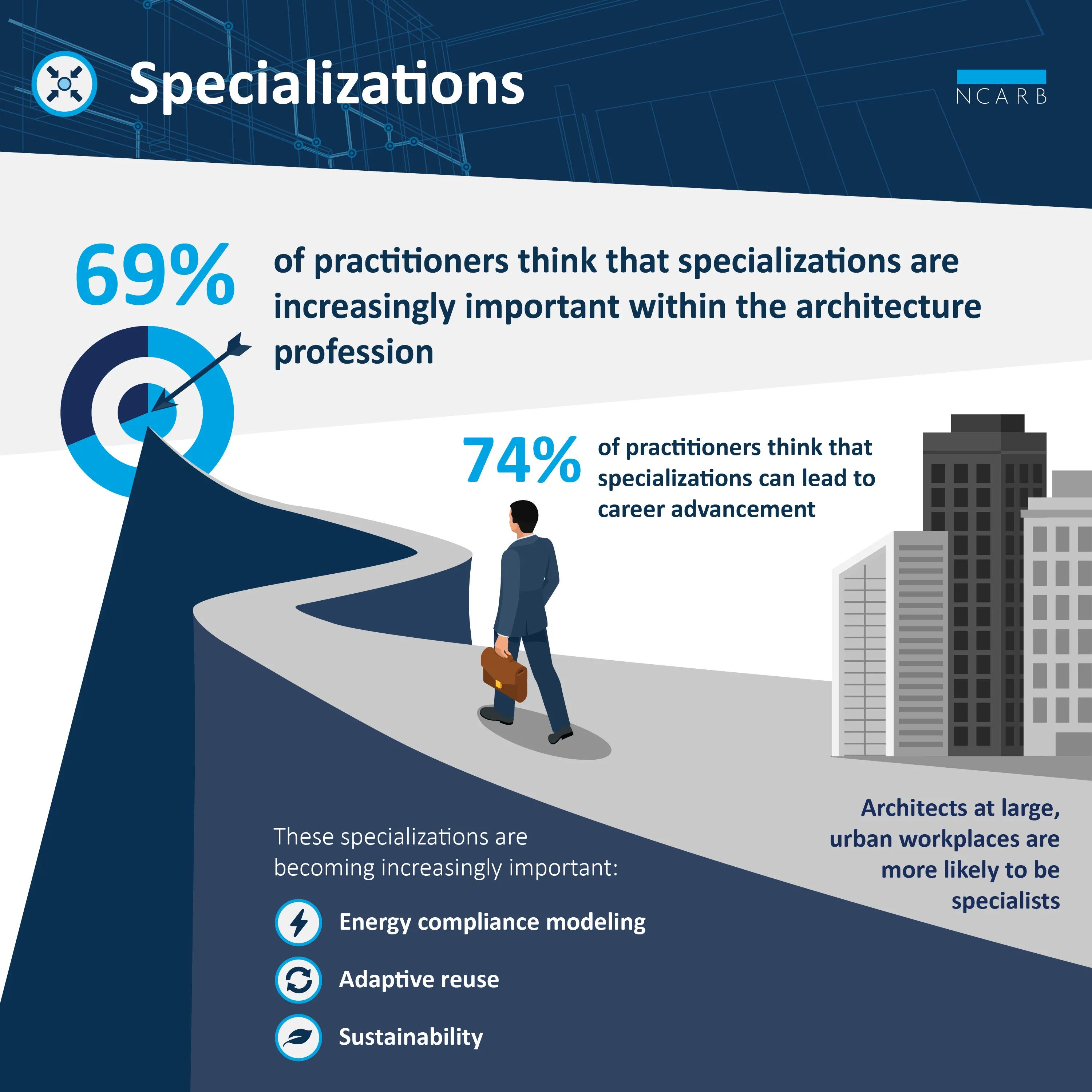 Specializations

NCARB

69% of practitioners think that specializations are increasingly important within the architecture profession

74% of practitioners think that specializations can lead to career advancement

Architects at large, urban workplaces are more likely to be specialists

These specializations are becoming increasingly important:

Energy compliance modeling

Adaptive reuse

Sustainability