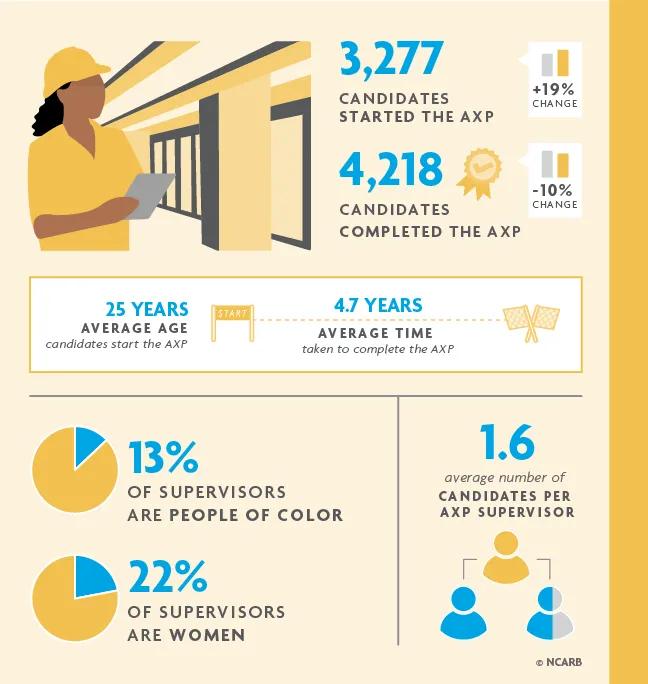 3,277
CANDIDATES STARTED THE AXP

+19%
CHANGE

4,218
CANDIDATES COMPLETED THE AXP

-10%
CHANGE

25 YEARS
AVERAGE AGE
candidates start the AXP

START

4.7 YEARS
AVERAGE TIME
taken to complete the AXP

13%
OF SUPERVISORS ARE PEOPLE OF COLOR

22%
OF SUPERVISORS ARE WOMEN

1.6
average number of
CANDIDATES PER AXP SUPERVISOR

© NCARB