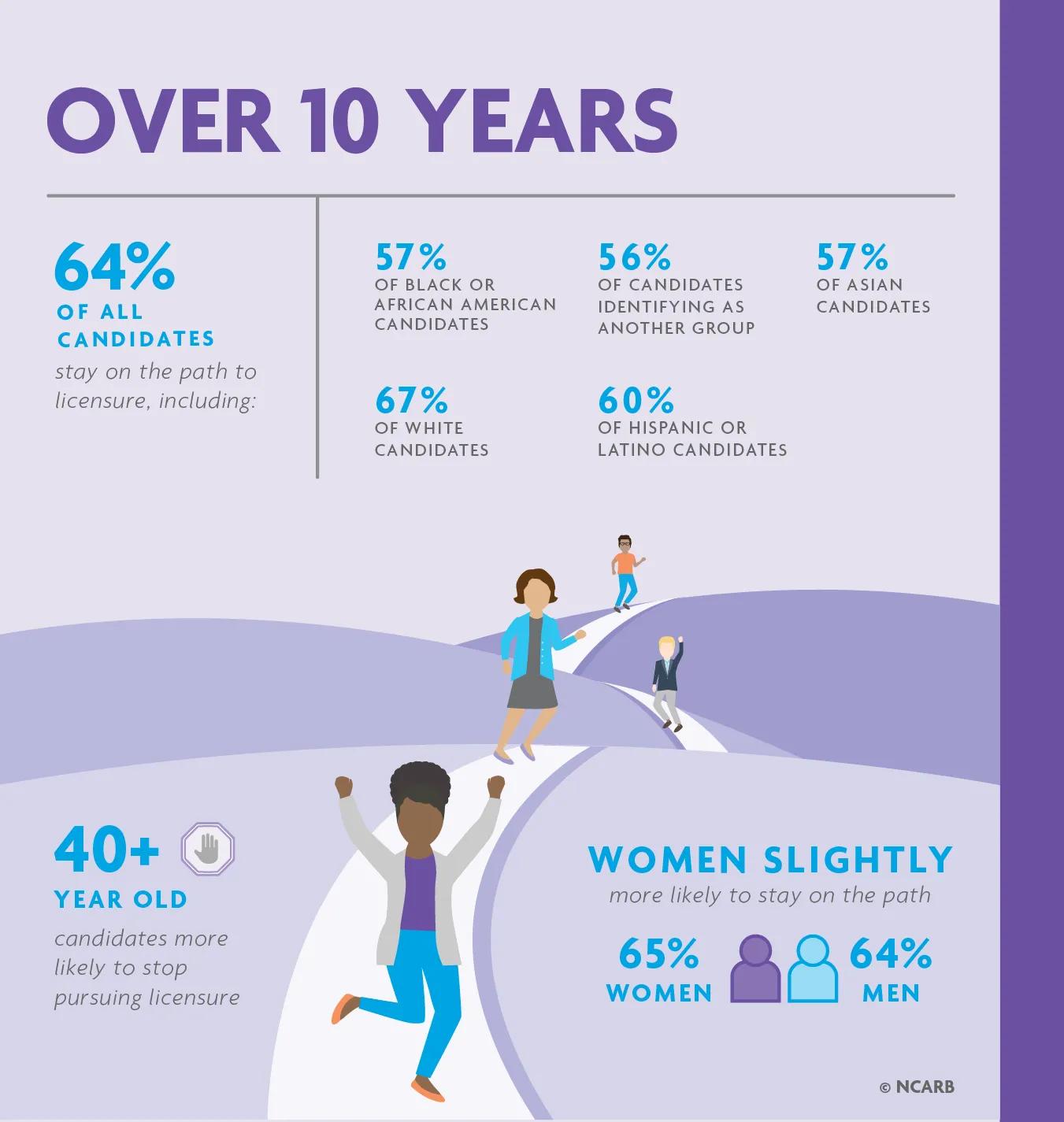 OVER 10 YEARS

64%
OF ALL CANDIDATES
stay on the path to licensure, including:

57%
OF BLACK OR AFRICAN AMERICAN CANDIDATES

56%
OF CANDIDATES IDENTIFYING AS ANOTHER GROUP

57%
OF ASIAN CANDIDATES

67%
OF WHITE CANDIDATES

60%
OF HISPANIC OR LATINO CANDIDATES

40+
YEAR OLD
candidates more likely to stop pursuing licensure

WOMEN SLIGHTLY
more likely to stay on the path

65%
WOMEN

64%
MEN

© NCARB